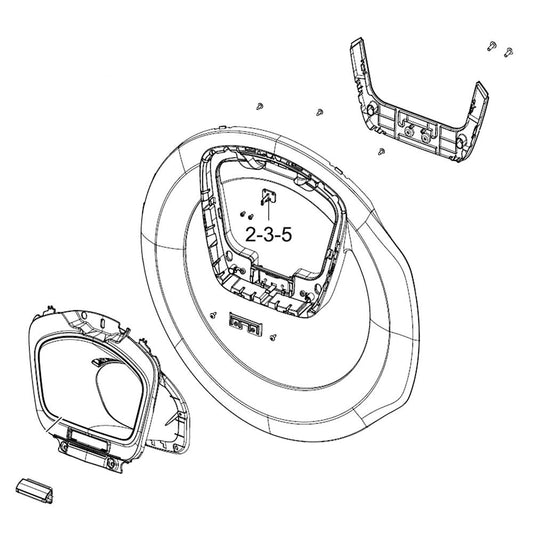 2-3-5