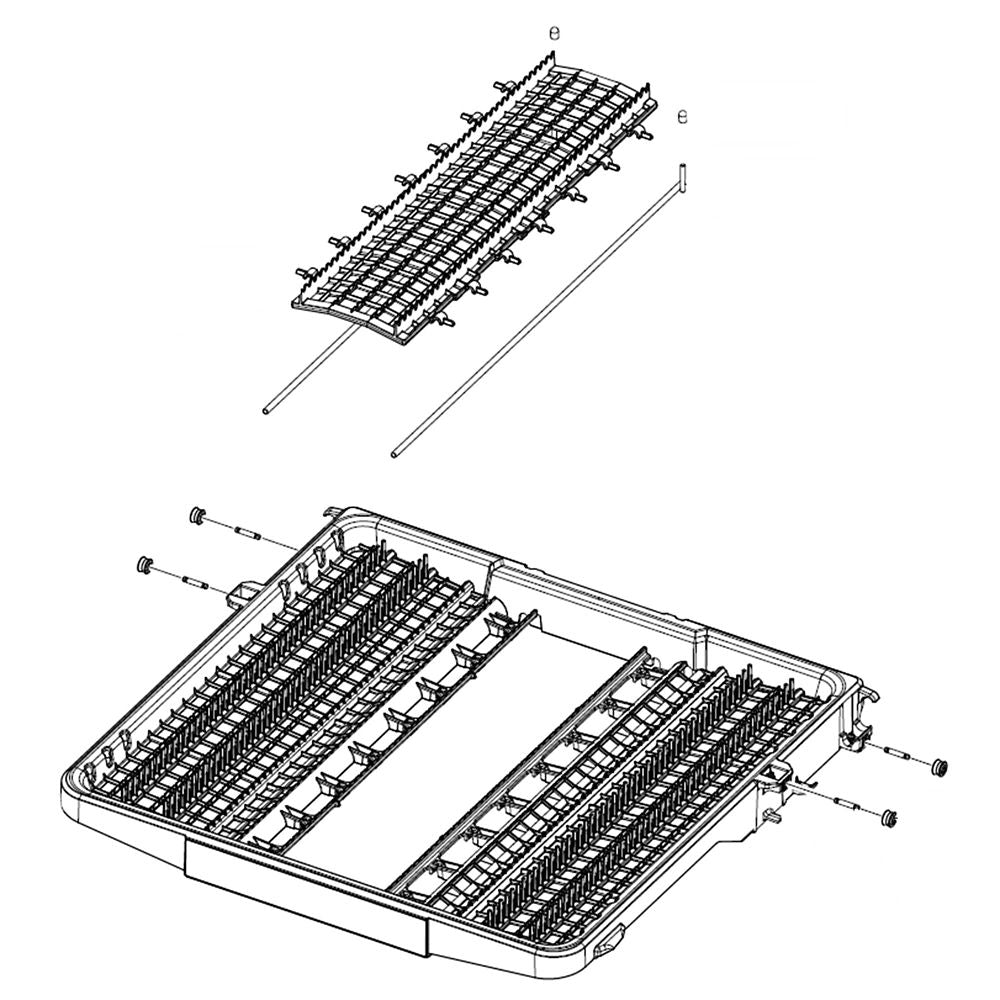 e

e