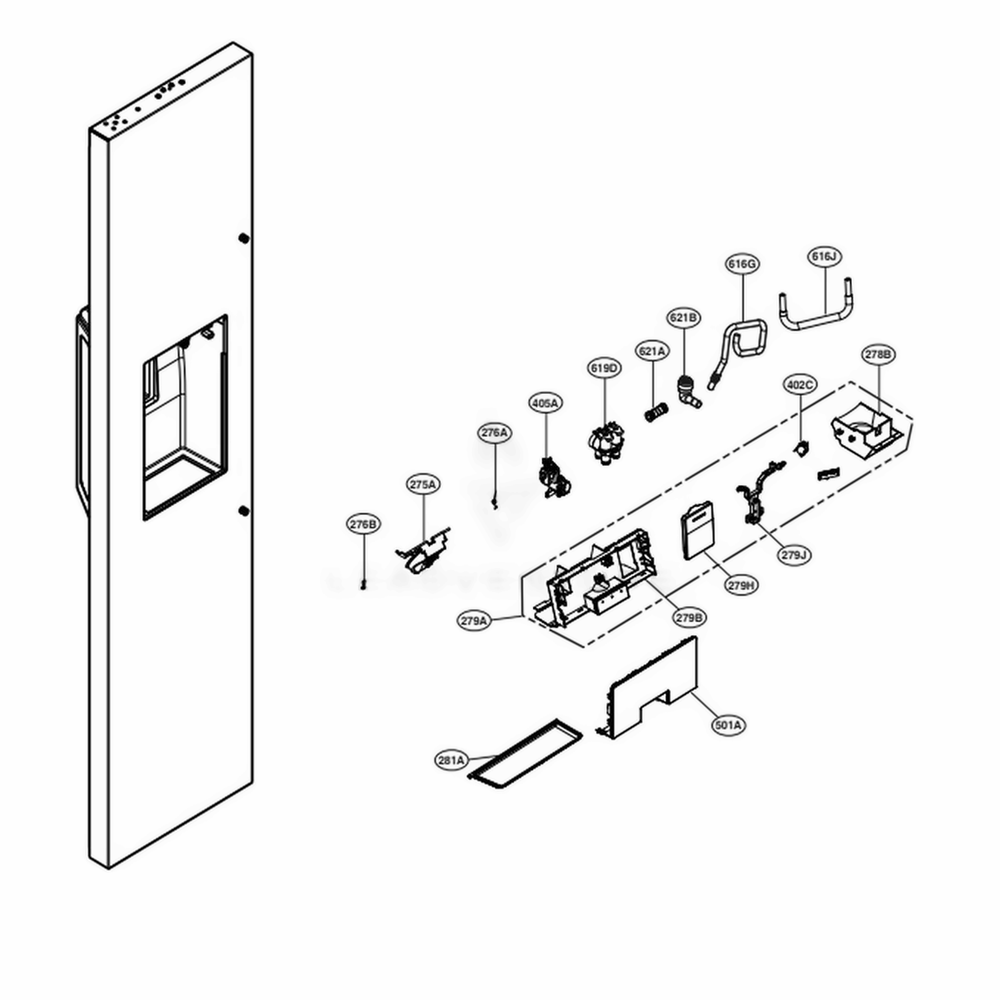 616G
616J
621B
621A
619D
278B
405A
402C
276A
275A
276B
279J
279H
279B
279A
501A
281A