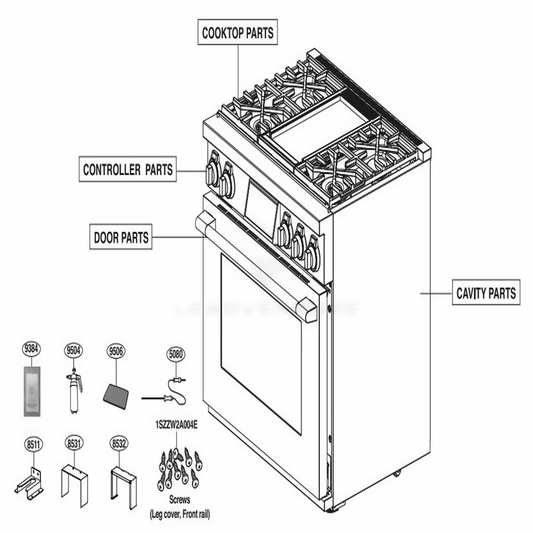 COOKTOP PARTS

CONTROLLER PARTS

DOOR PARTS

CAVITY PARTS

9384

9504

9506

5080

1SZZW2A004E

8511

8531

8532

Screws
(Leg cover, Front rail)