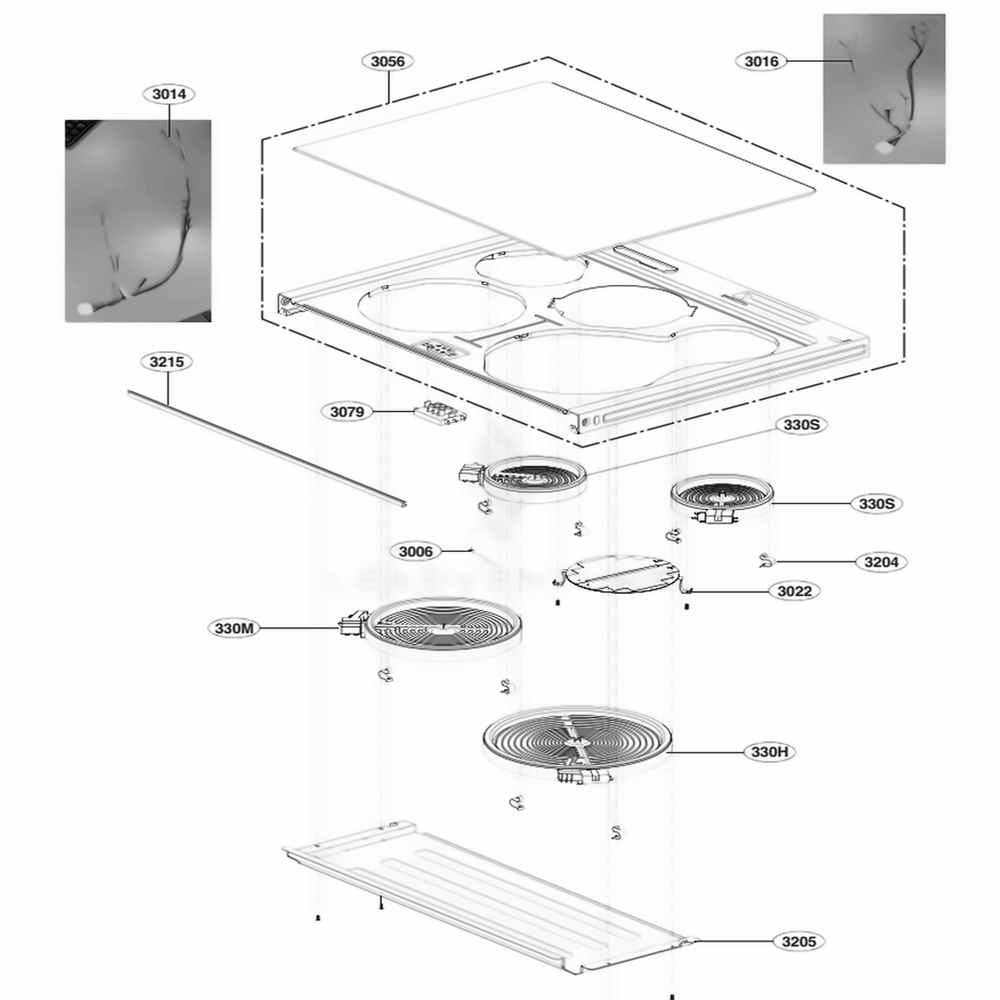 3056
3016
3014
3215
3079
330S
330S
3006
3204
3022
330M
330H
3205