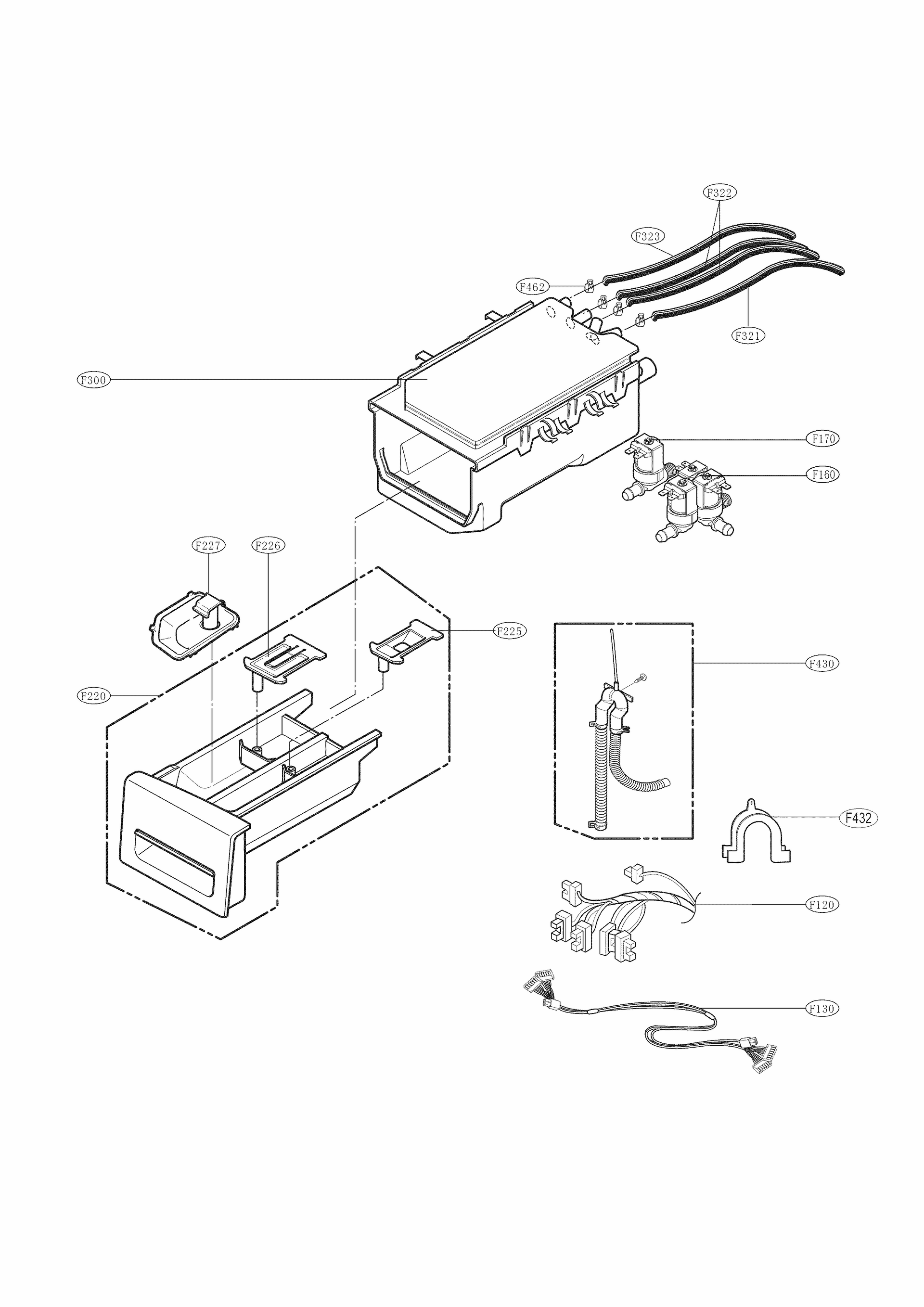 F322
F323
F462
F321
F300
F170
F160
F227
F226
F225
F430
F220
F432
F120
F130