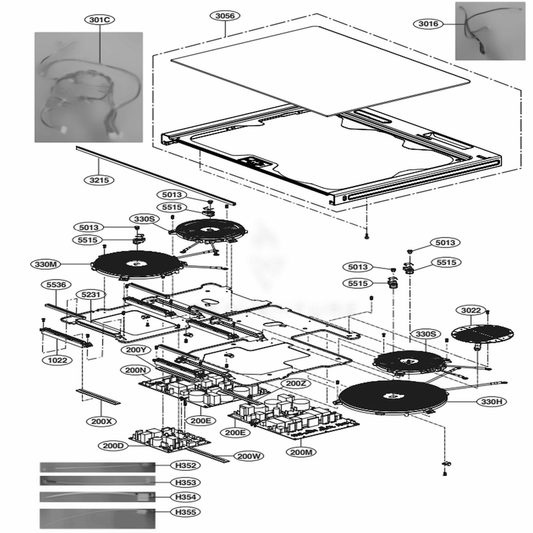 301C
3056
3016
3215
5013
5515
330S
5013
5515
330M
5013
5515
5013
5515
5536
5231
3022
330S
1022
200Y
200N
200Z
330H
200X
200E
200E
200D
200W
200M
H352
H353
H354
H355