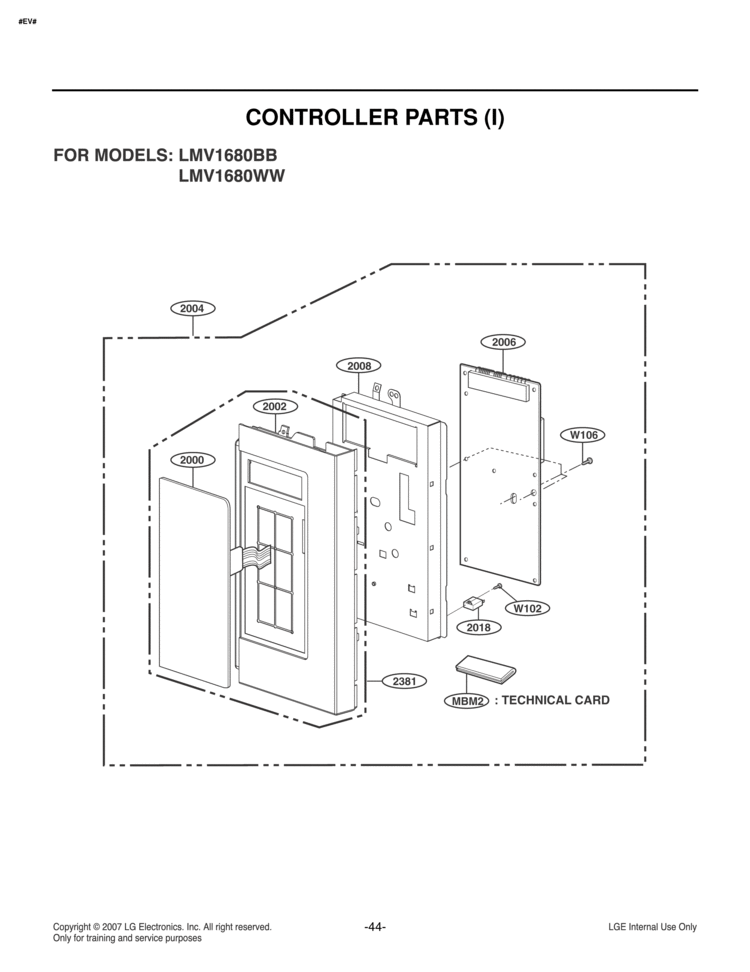 #EV#

CONTROLLER PARTS (I)

FOR MODELS: LMV1680BB
LMV1680WW

2004

2006

2008

2002

W106

2000

W102

2018

2381

MBM2 : TECHNICAL CARD

Copyright © 2007 LG Electronics. Inc. All right reserved.
Only for training and service purposes

-44-

LGE Internal Use Only